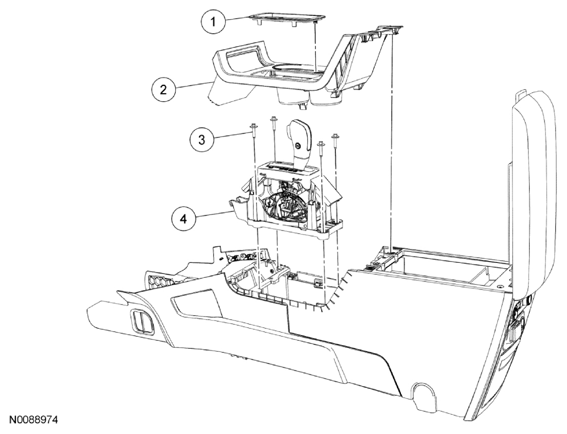 1
2
3
4
N0088974