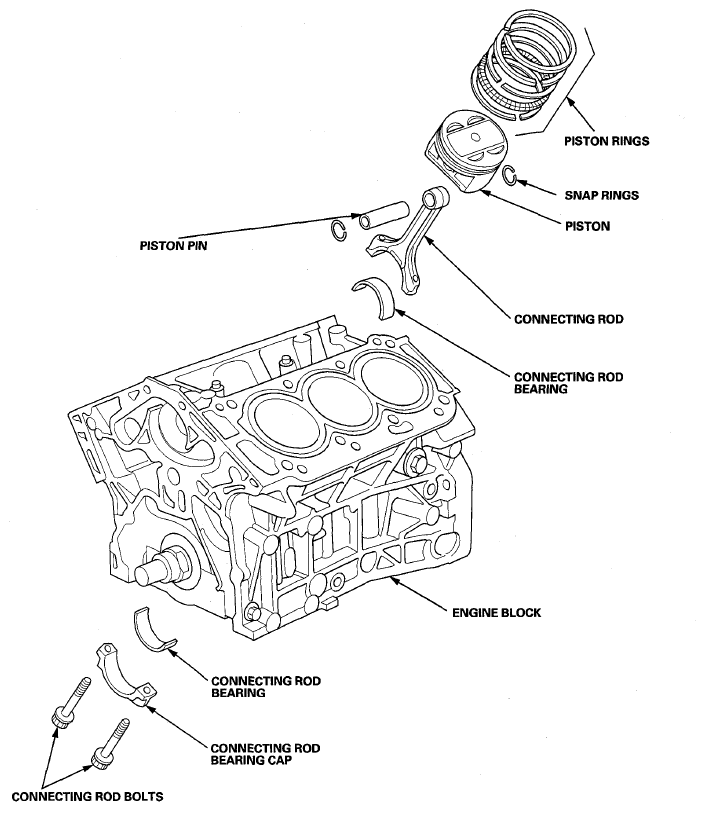 PISTON RINGS

SNAP RINGS

PISTON

PISTON PIN

CONNECTING ROD

CONNECTING ROD BEARING

ENGINE BLOCK

CONNECTING ROD BEARING

CONNECTING ROD BEARING CAP

CONNECTING ROD BOLTS