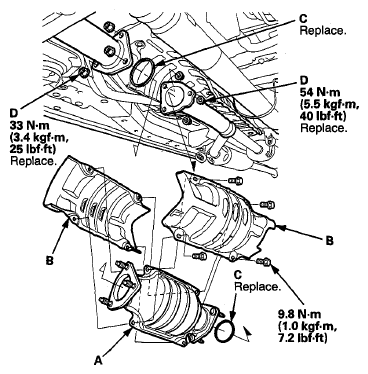 C
Replace.

D
54 N·m
(5.5 kgf·m,
40 lbf·ft)
Replace.

D
33 N·m
(3.4 kgf·m,
25 lbf·ft)
Replace.

B

B

C
Replace.

9.8 N·m
(1.0 kgf·m,
7.2 lbf·ft)

A