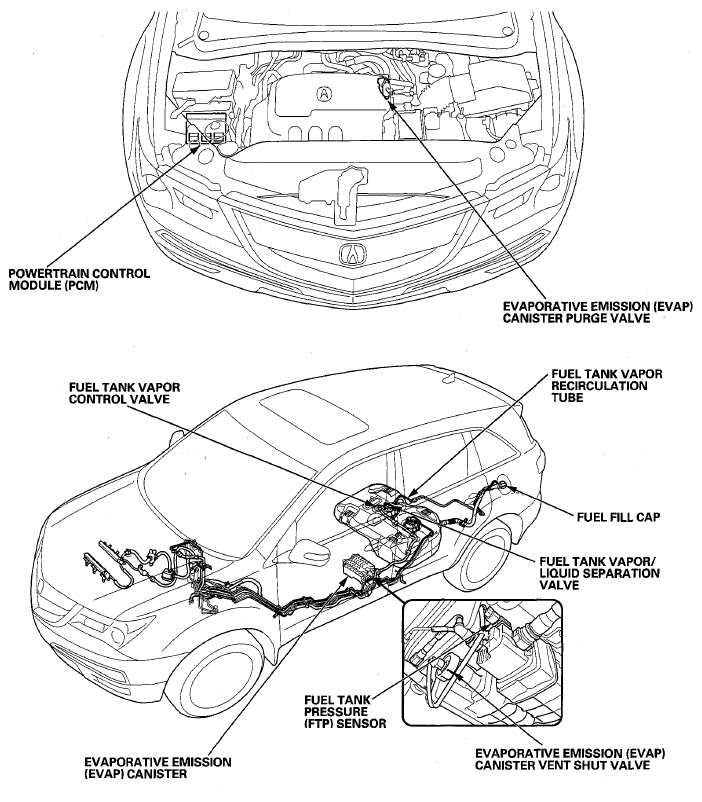 POWERTRAIN CONTROL MODULE (PCM)

EVAPORATIVE EMISSION (EVAP) CANISTER PURGE VALVE

FUEL TANK VAPOR CONTROL VALVE

FUEL TANK VAPOR RECIRCULATION TUBE

FUEL FILL CAP

FUEL TANK VAPOR/ LIQUID SEPARATION VALVE

FUEL TANK PRESSURE (FTP) SENSOR

EVAPORATIVE EMISSION (EVAP) CANISTER

EVAPORATIVE EMISSION (EVAP) CANISTER VENT SHUT VALVE