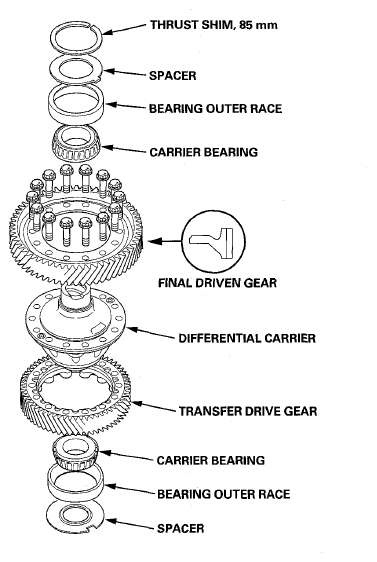 THRUST SHIM, 85 mm

SPACER

BEARING OUTER RACE

CARRIER BEARING

FINAL DRIVEN GEAR

DIFFERENTIAL CARRIER

TRANSFER DRIVE GEAR

CARRIER BEARING

BEARING OUTER RACE

SPACER