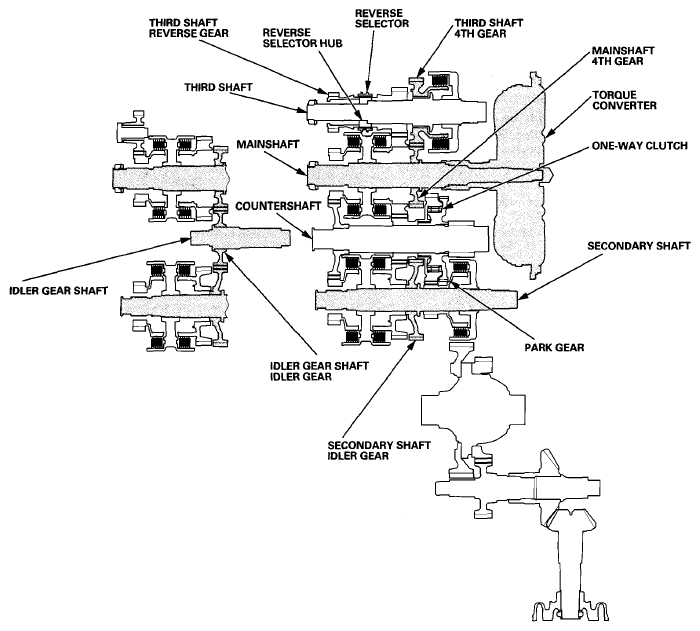 THIRD SHAFT REVERSE GEAR

REVERSE SELECTOR HUB

REVERSE SELECTOR

THIRD SHAFT 4TH GEAR

MAINSHAFT 4TH GEAR

THIRD SHAFT

TORQUE CONVERTER

MAINSHAFT

ONE-WAY CLUTCH

COUNTERSHAFT

SECONDARY SHAFT

IDLER GEAR SHAFT

PARK GEAR

IDLER GEAR SHAFT IDLER GEAR

SECONDARY SHAFT IDLER GEAR