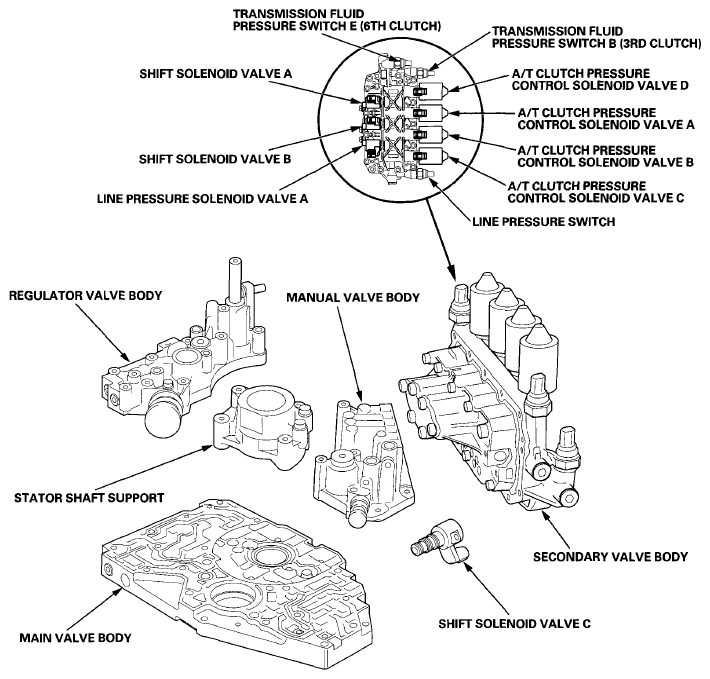 TRANSMISSION FLUID PRESSURE SWITCH E (6TH CLUTCH)

TRANSMISSION FLUID PRESSURE SWITCH B (3RD CLUTCH)

SHIFT SOLENOID VALVE A

A/T CLUTCH PRESSURE CONTROL SOLENOID VALVE D

A/T CLUTCH PRESSURE CONTROL SOLENOID VALVE A

SHIFT SOLENOID VALVE B

A/T CLUTCH PRESSURE CONTROL SOLENOID VALVE B

LINE PRESSURE SOLENOID VALVE A

A/T CLUTCH PRESSURE CONTROL SOLENOID VALVE C

LINE PRESSURE SWITCH

REGULATOR VALVE BODY

MANUAL VALVE BODY

STATOR SHAFT SUPPORT

SECONDARY VALVE BODY

SHIFT SOLENOID VALVE C

MAIN VALVE BODY