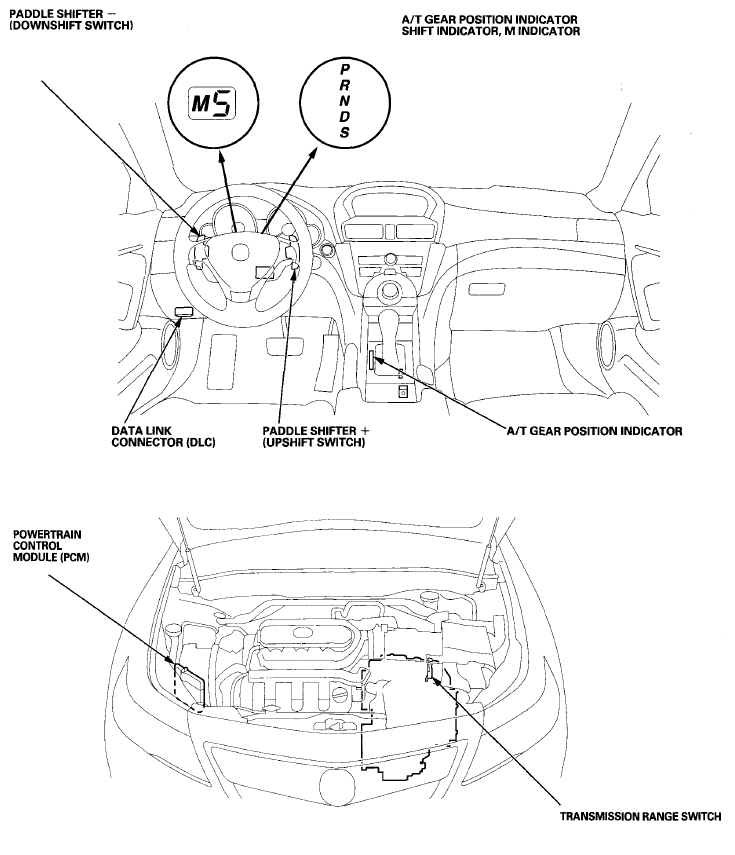 PADDLE SHIFTER −
(DOWNSHIFT SWITCH)

A/T GEAR POSITION INDICATOR
SHIFT INDICATOR, M INDICATOR

M5

P
R
N
D
S

DATA LINK
CONNECTOR (DLC)

PADDLE SHIFTER +
(UPSHIFT SWITCH)

A/T GEAR POSITION INDICATOR

POWERTRAIN
CONTROL
MODULE (PCM)

TRANSMISSION RANGE SWITCH