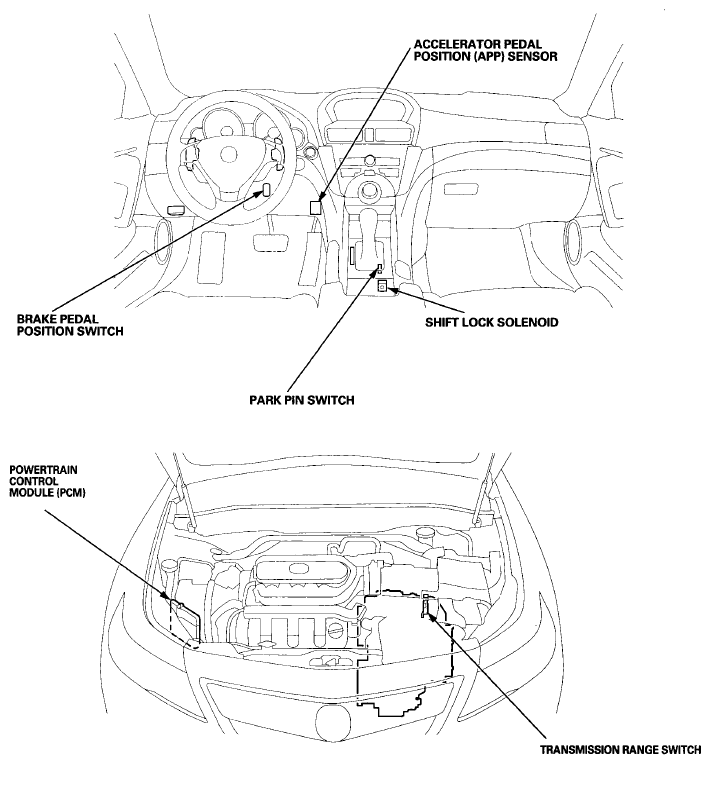 ACCELERATOR PEDAL POSITION (APP) SENSOR

BRAKE PEDAL POSITION SWITCH

SHIFT LOCK SOLENOID

PARK PIN SWITCH

POWERTRAIN CONTROL MODULE (PCM)

TRANSMISSION RANGE SWITCH