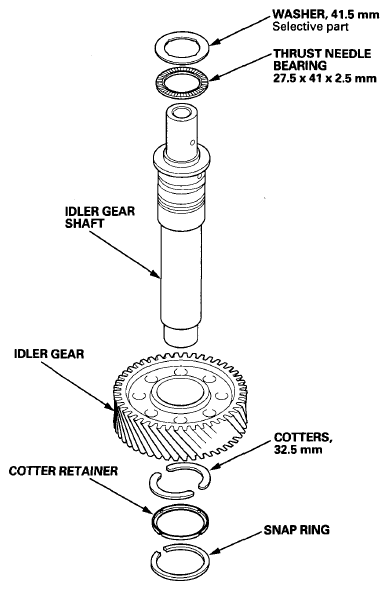 WASHER, 41.5 mm
Selective part

THRUST NEEDLE BEARING
27.5 x 41 x 2.5 mm

IDLER GEAR SHAFT

IDLER GEAR

COTTERS, 32.5 mm

COTTER RETAINER

SNAP RING