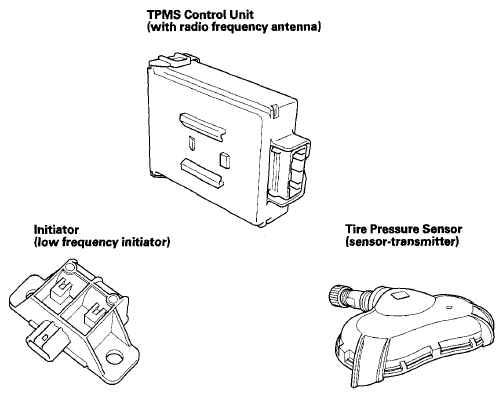 TPMS Control Unit
(with radio frequency antenna)

Initiator
(low frequency initiator)

Tire Pressure Sensor
(sensor-transmitter)