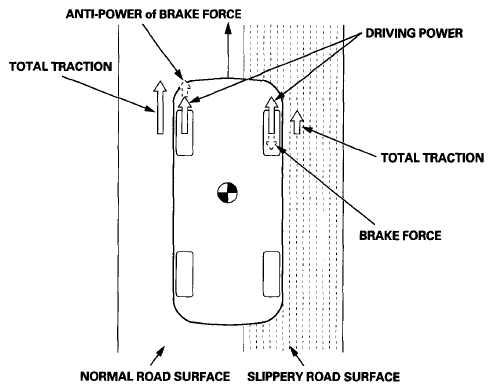 ANTI-POWER of BRAKE FORCE

DRIVING POWER

TOTAL TRACTION

TOTAL TRACTION

BRAKE FORCE

NORMAL ROAD SURFACE

SLIPPERY ROAD SURFACE