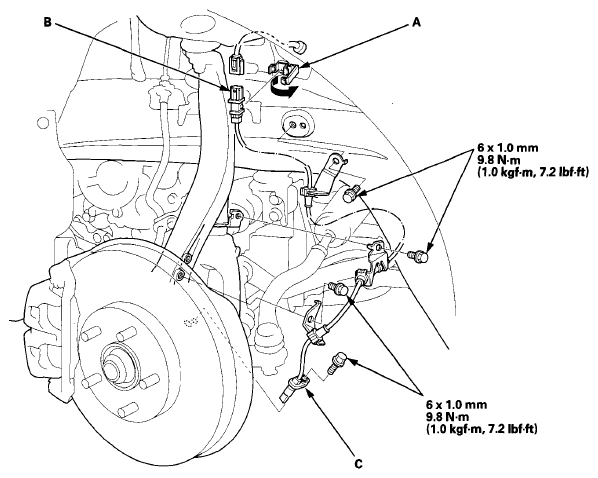 B

A

6 x 1.0 mm
9.8 N·m
(1.0 kgf·m, 7.2 lbf·ft)

6 x 1.0 mm
9.8 N·m
(1.0 kgf·m, 7.2 lbf·ft)

C