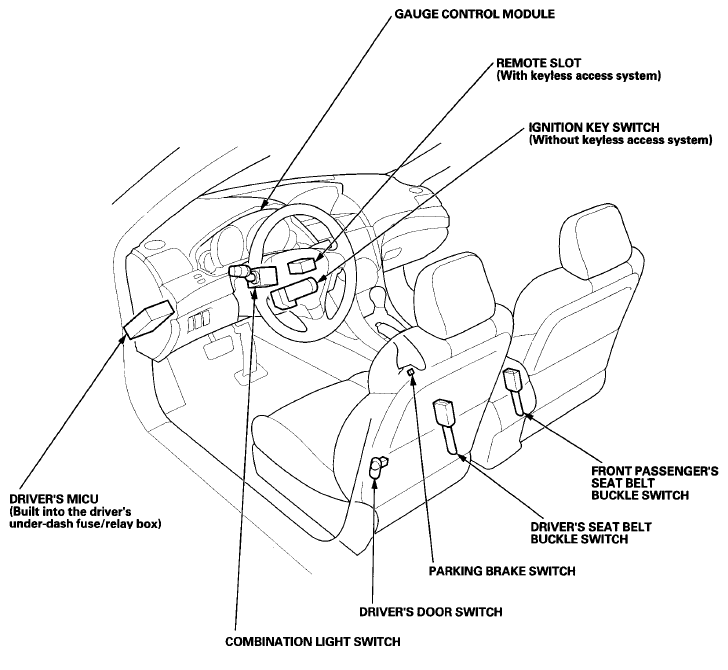 GAUGE CONTROL MODULE

REMOTE SLOT
(With keyless access system)

IGNITION KEY SWITCH
(Without keyless access system)

DRIVER'S MICU
(Built into the driver's under-dash fuse/relay box)

FRONT PASSENGER'S SEAT BELT BUCKLE SWITCH

DRIVER'S SEAT BELT BUCKLE SWITCH

PARKING BRAKE SWITCH

DRIVER'S DOOR SWITCH

COMBINATION LIGHT SWITCH