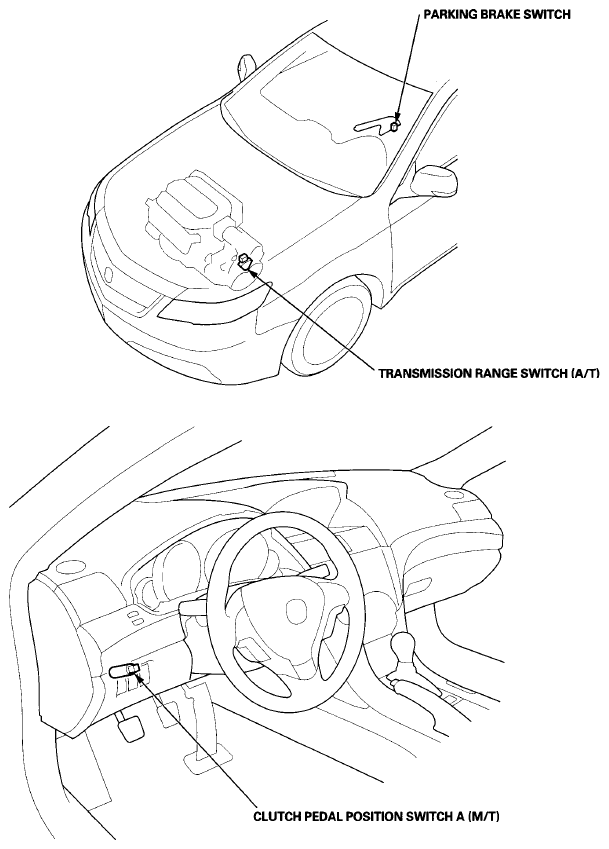 PARKING BRAKE SWITCH

TRANSMISSION RANGE SWITCH (A/T)

CLUTCH PEDAL POSITION SWITCH A (M/T)