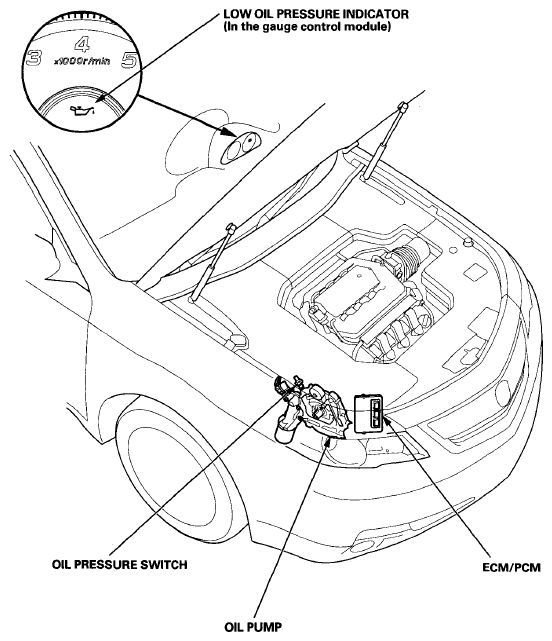 LOW OIL PRESSURE INDICATOR
(In the gauge control module)

3
4
5
x1000r/min

OIL PRESSURE SWITCH

ECM/PCM

OIL PUMP