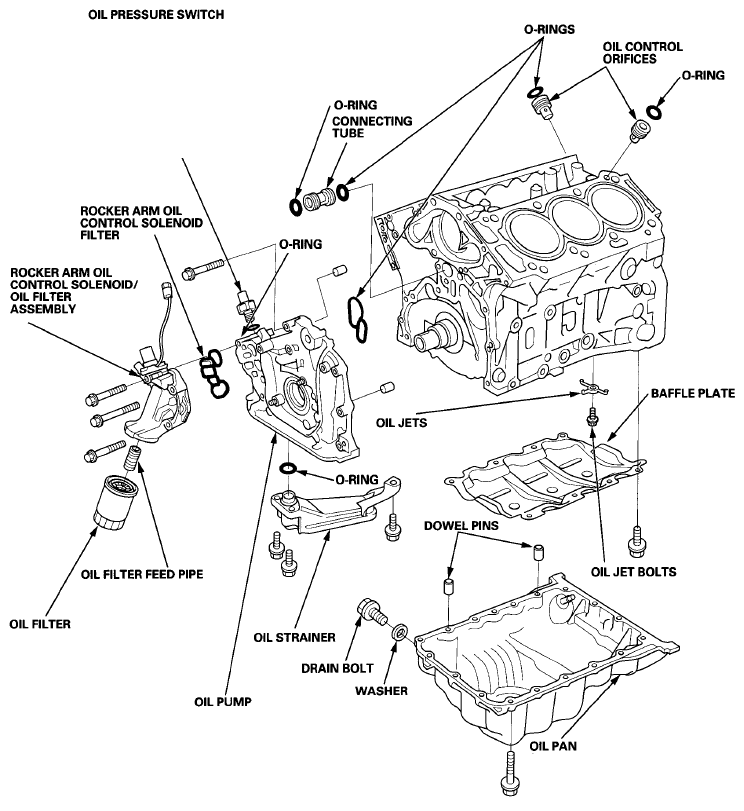 OIL PRESSURE SWITCH

O-RINGS

OIL CONTROL ORIFICES

O-RING

O-RING

CONNECTING TUBE

ROCKER ARM OIL CONTROL SOLENOID FILTER

O-RING

ROCKER ARM OIL CONTROL SOLENOID/ OIL FILTER ASSEMBLY

BAFFLE PLATE

OIL JETS

O-RING

DOWEL PINS

OIL JET BOLTS

OIL FILTER FEED PIPE

OIL FILTER

OIL STRAINER

DRAIN BOLT

WASHER

OIL PUMP

OIL PAN