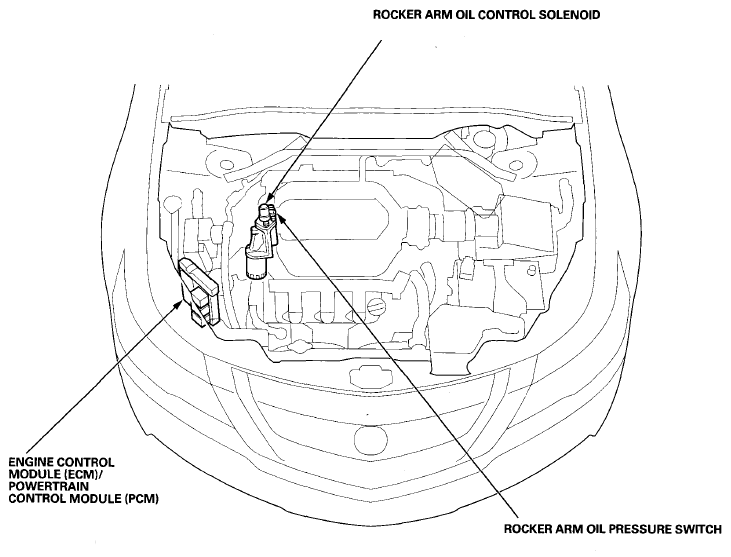 ROCKER ARM OIL CONTROL SOLENOID

ENGINE CONTROL MODULE (ECM)/ POWERTRAIN CONTROL MODULE (PCM)

ROCKER ARM OIL PRESSURE SWITCH