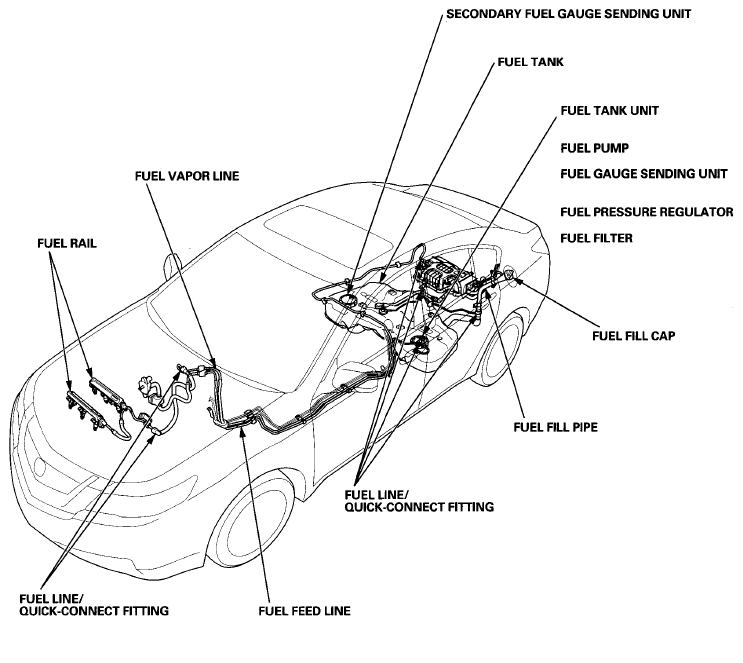 SECONDARY FUEL GAUGE SENDING UNIT

FUEL TANK

FUEL TANK UNIT

FUEL PUMP

FUEL GAUGE SENDING UNIT

FUEL PRESSURE REGULATOR

FUEL FILTER

FUEL VAPOR LINE

FUEL RAIL

FUEL FILL CAP

FUEL FILL PIPE

FUEL LINE/
QUICK-CONNECT FITTING

FUEL LINE/
QUICK-CONNECT FITTING

FUEL FEED LINE