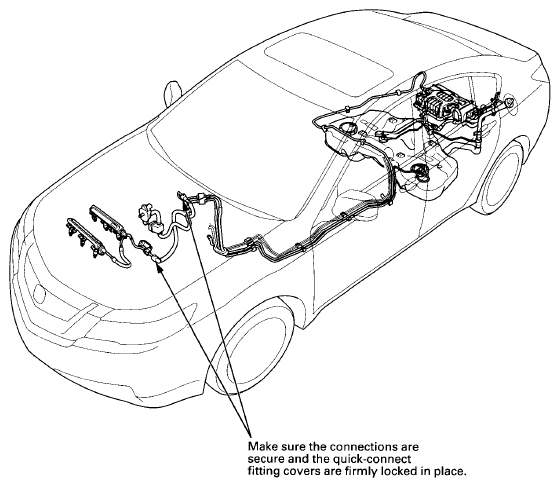 Make sure the connections are secure and the quick-connect fitting covers are firmly locked in place.