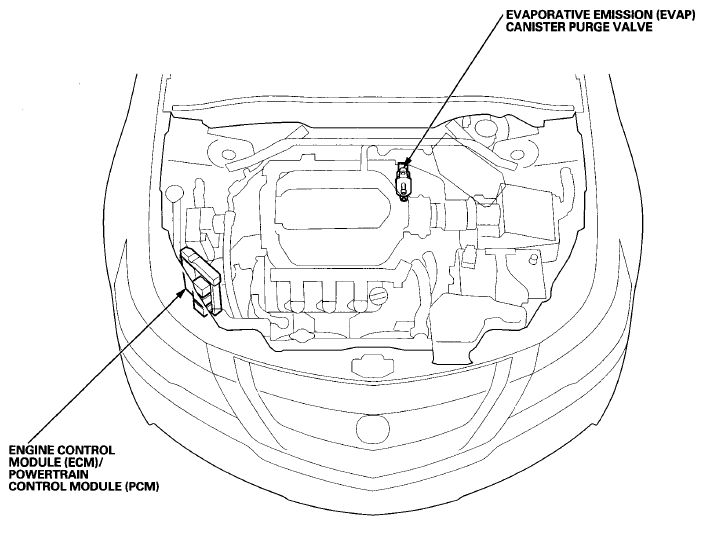 EVAPORATIVE EMISSION (EVAP) CANISTER PURGE VALVE

ENGINE CONTROL MODULE (ECM)/ POWERTRAIN CONTROL MODULE (PCM)