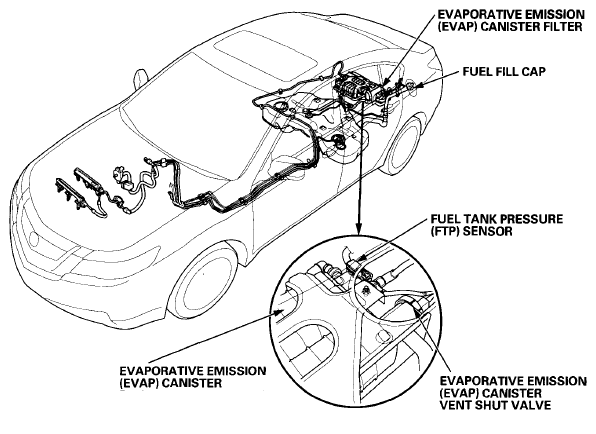 EVAPORATIVE EMISSION (EVAP) CANISTER FILTER

FUEL FILL CAP

FUEL TANK PRESSURE (FTP) SENSOR

EVAPORATIVE EMISSION (EVAP) CANISTER

EVAPORATIVE EMISSION (EVAP) CANISTER VENT SHUT VALVE