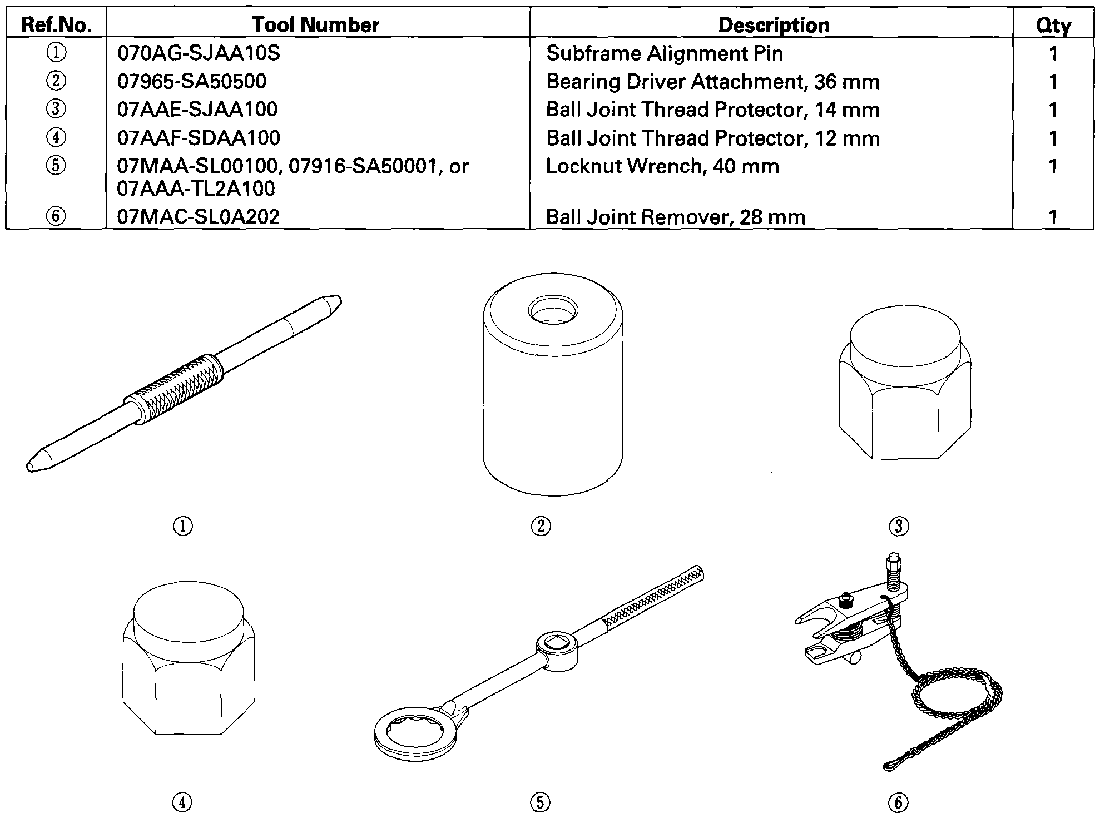 | Ref.No. | Tool Number | Description | Qty |
|---|---|---|---|
| ① | 070AG-SJAA10S | Subframe Alignment Pin | 1 |
| ② | 07965-SA50500 | Bearing Driver Attachment, 36 mm | 1 |
| ③ | 07AAE-SJAA100 | Ball Joint Thread Protector, 14 mm | 1 |
| ④ | 07AAF-SDAA100 | Ball Joint Thread Protector, 12 mm | 1 |
| ⑤ | 07MAA-SL00100, 07916-SA50001, or 07AAA-TL2A100 | Locknut Wrench, 40 mm | 1 |
| ⑥ | 07MAC-SL0A202 | Ball Joint Remover, 28 mm | 1 |

①

②

③

④

⑤

⑥