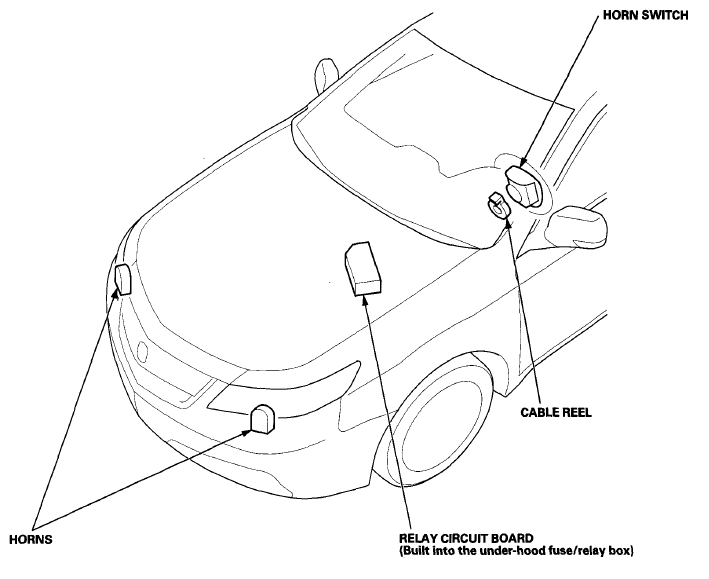 HORN SWITCH

CABLE REEL

HORNS

RELAY CIRCUIT BOARD
(Built into the under-hood fuse/relay box)