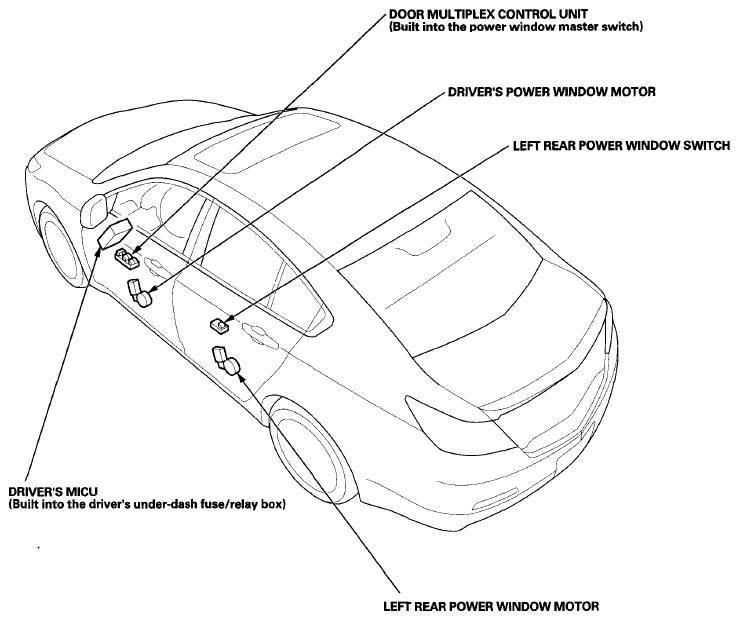 DOOR MULTIPLEX CONTROL UNIT
(Built into the power window master switch)

DRIVER'S POWER WINDOW MOTOR

LEFT REAR POWER WINDOW SWITCH

DRIVER'S MICU
(Built into the driver's under-dash fuse/relay box)

LEFT REAR POWER WINDOW MOTOR