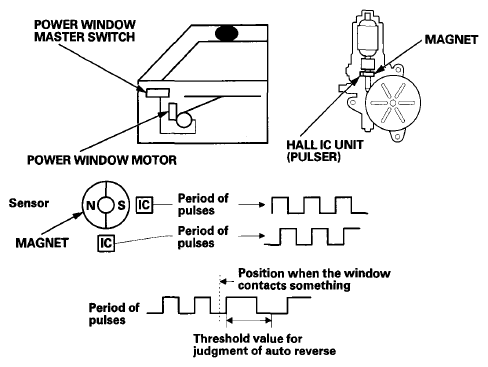 POWER WINDOW MASTER SWITCH

MAGNET

POWER WINDOW MOTOR

HALL IC UNIT (PULSER)

Sensor

N

S

IC

Period of pulses

MAGNET

IC

Period of pulses

Position when the window contacts something

Period of pulses

Threshold value for judgment of auto reverse