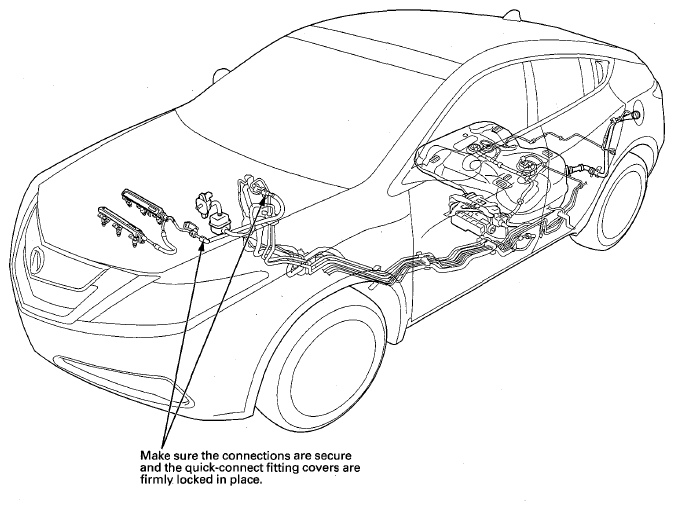 Make sure the connections are secure and the quick-connect fitting covers are firmly locked in place.