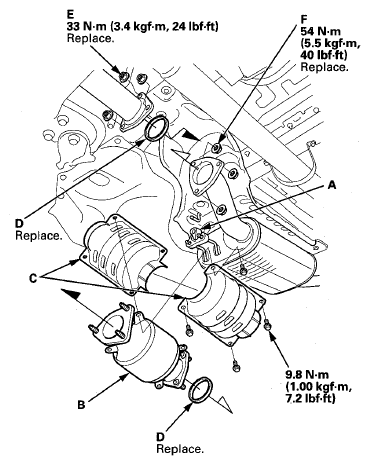 E
33 N·m (3.4 kgf·m, 24 lbf·ft)
Replace.

F
54 N·m
(5.5 kgf·m,
40 lbf·ft)
Replace.

A

D
Replace.

C

9.8 N·m
(1.00 kgf·m,
7.2 lbf·ft)

B

D
Replace.