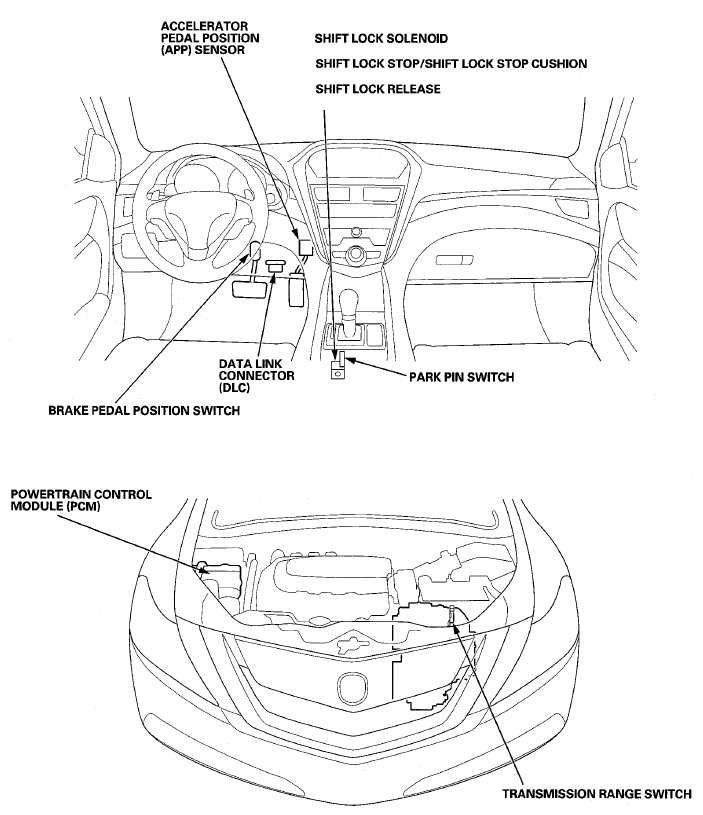 ACCELERATOR PEDAL POSITION (APP) SENSOR

SHIFT LOCK SOLENOID

SHIFT LOCK STOP/SHIFT LOCK STOP CUSHION

SHIFT LOCK RELEASE

DATA LINK CONNECTOR (DLC)

PARK PIN SWITCH

BRAKE PEDAL POSITION SWITCH

POWERTRAIN CONTROL MODULE (PCM)

TRANSMISSION RANGE SWITCH