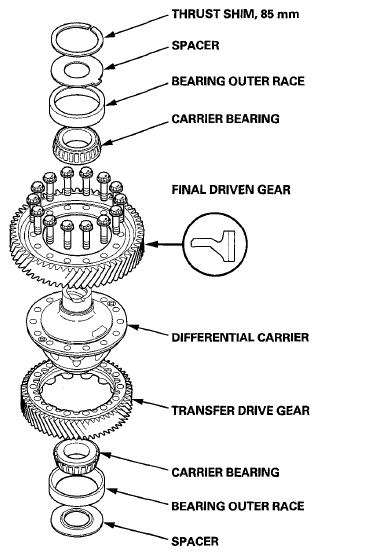 THRUST SHIM, 85 mm
SPACER
BEARING OUTER RACE
CARRIER BEARING
FINAL DRIVEN GEAR
DIFFERENTIAL CARRIER
TRANSFER DRIVE GEAR
CARRIER BEARING
BEARING OUTER RACE
SPACER