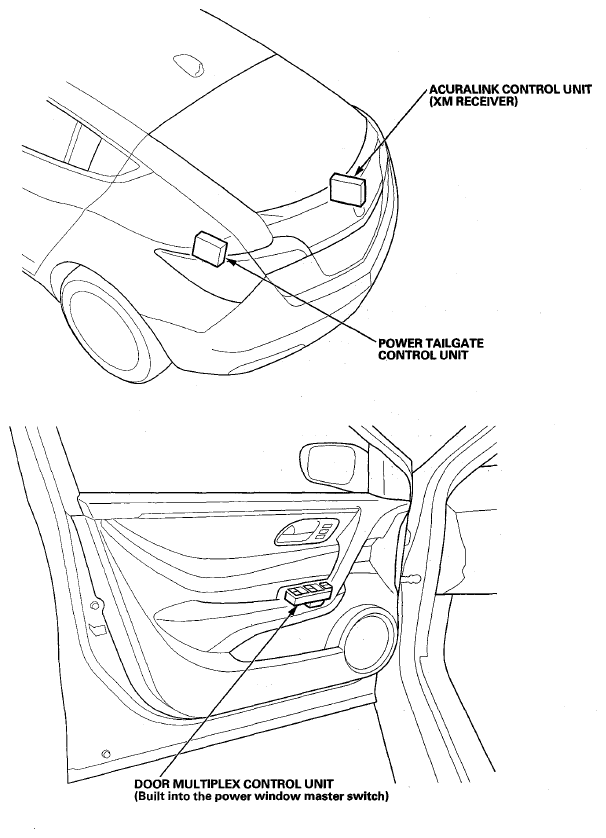 ACURALINK CONTROL UNIT
(XM RECEIVER)

POWER TAILGATE
CONTROL UNIT

DOOR MULTIPLEX CONTROL UNIT
(Built into the power window master switch)