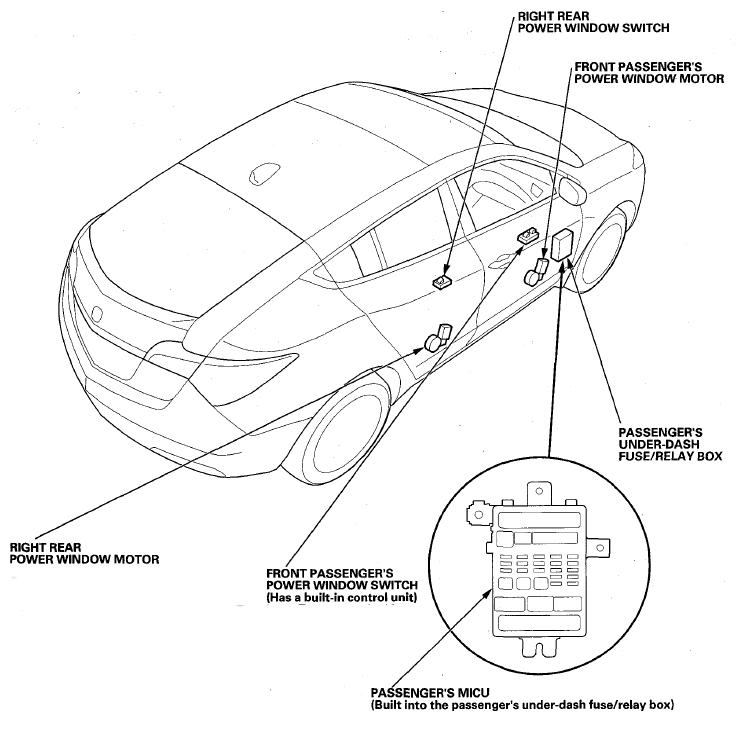 RIGHT REAR
POWER WINDOW SWITCH

FRONT PASSENGER'S
POWER WINDOW MOTOR

PASSENGER'S
UNDER-DASH
FUSE/RELAY BOX

RIGHT REAR
POWER WINDOW MOTOR

FRONT PASSENGER'S
POWER WINDOW SWITCH
(Has a built-in control unit)

PASSENGER'S MICU
(Built into the passenger's under-dash fuse/relay box)