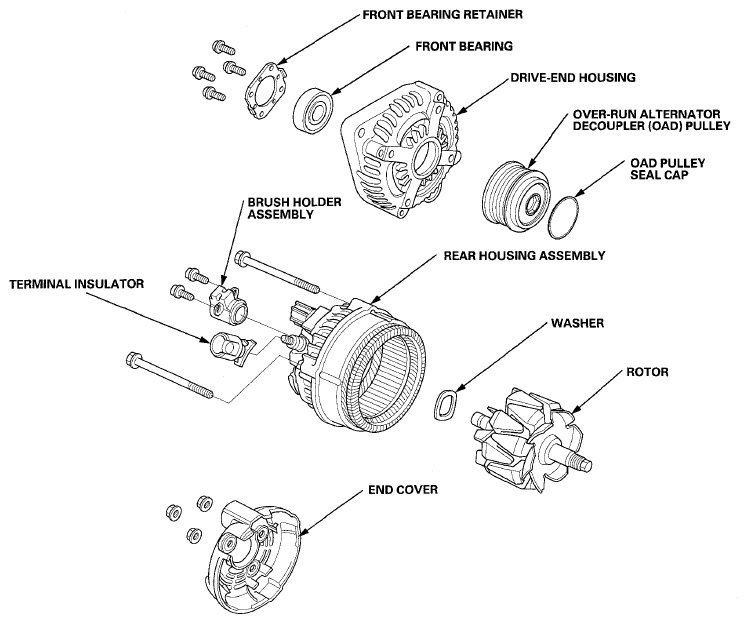 FRONT BEARING RETAINER

FRONT BEARING

DRIVE-END HOUSING

OVER-RUN ALTERNATOR DECOUPLER (OAD) PULLEY

OAD PULLEY SEAL CAP

BRUSH HOLDER ASSEMBLY

REAR HOUSING ASSEMBLY

TERMINAL INSULATOR

WASHER

ROTOR

END COVER