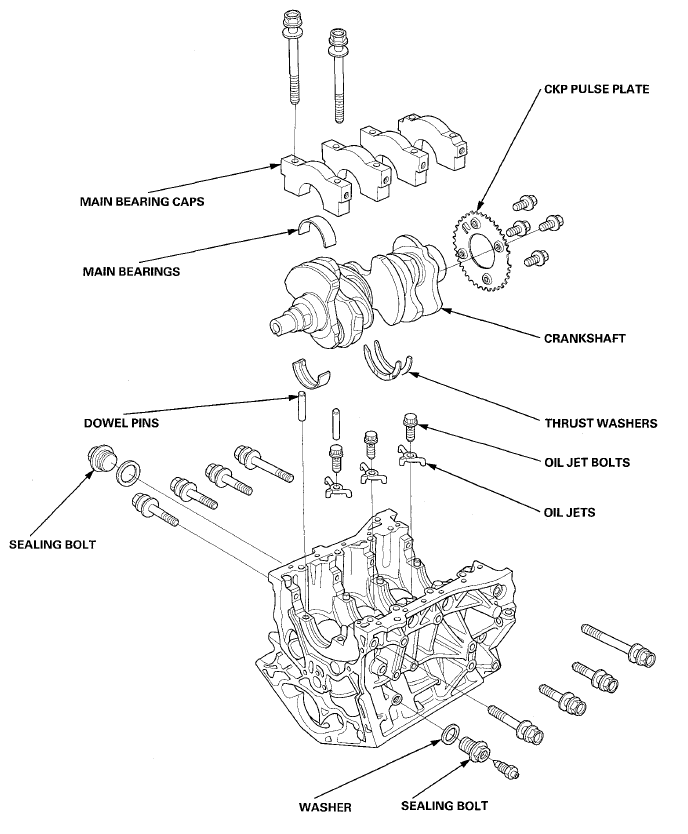 CKP PULSE PLATE

MAIN BEARING CAPS

MAIN BEARINGS

CRANKSHAFT

DOWEL PINS

THRUST WASHERS

OIL JET BOLTS

OIL JETS

SEALING BOLT

WASHER

SEALING BOLT