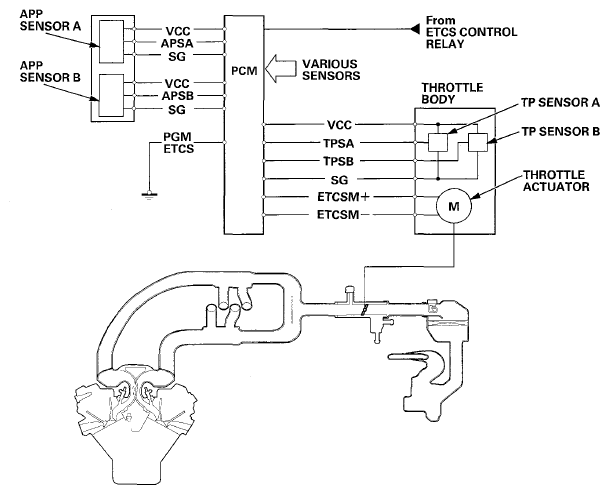 APP SENSOR A

APP SENSOR B

VCC
APSA
SG

VCC
APSB
SG

PGM ETCS

PCM

VARIOUS SENSORS

From ETCS CONTROL RELAY

THROTTLE BODY

TP SENSOR A

TP SENSOR B

THROTTLE ACTUATOR

VCC
TPSA
TPSB
SG
ETCSM+
ETCSM−

M