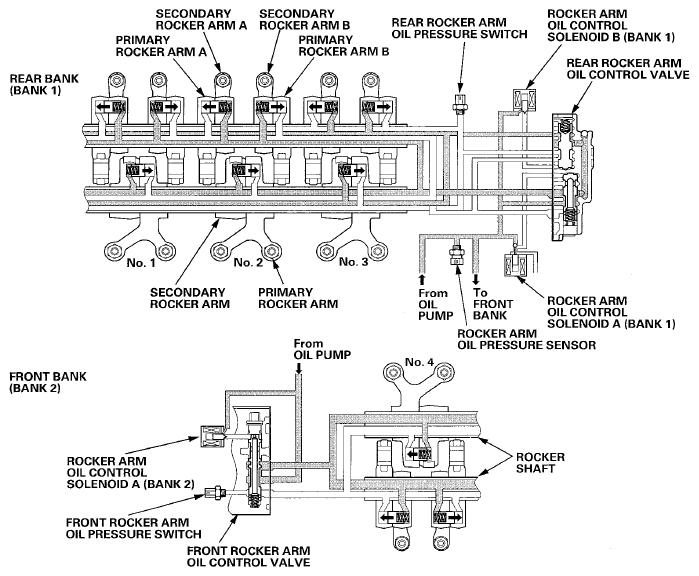 SECONDARY ROCKER ARM A

SECONDARY ROCKER ARM B

REAR ROCKER ARM OIL PRESSURE SWITCH

ROCKER ARM OIL CONTROL SOLENOID B (BANK 1)

PRIMARY ROCKER ARM A

PRIMARY ROCKER ARM B

REAR ROCKER ARM OIL CONTROL VALVE

REAR BANK (BANK 1)

No. 1

No. 2

No. 3

SECONDARY ROCKER ARM

PRIMARY ROCKER ARM

From OIL PUMP

To FRONT BANK

ROCKER ARM OIL CONTROL SOLENOID A (BANK 1)

ROCKER ARM OIL PRESSURE SENSOR

From OIL PUMP

No. 4

FRONT BANK (BANK 2)

ROCKER ARM OIL CONTROL SOLENOID A (BANK 2)

ROCKER SHAFT

FRONT ROCKER ARM OIL PRESSURE SWITCH

FRONT ROCKER ARM OIL CONTROL VALVE