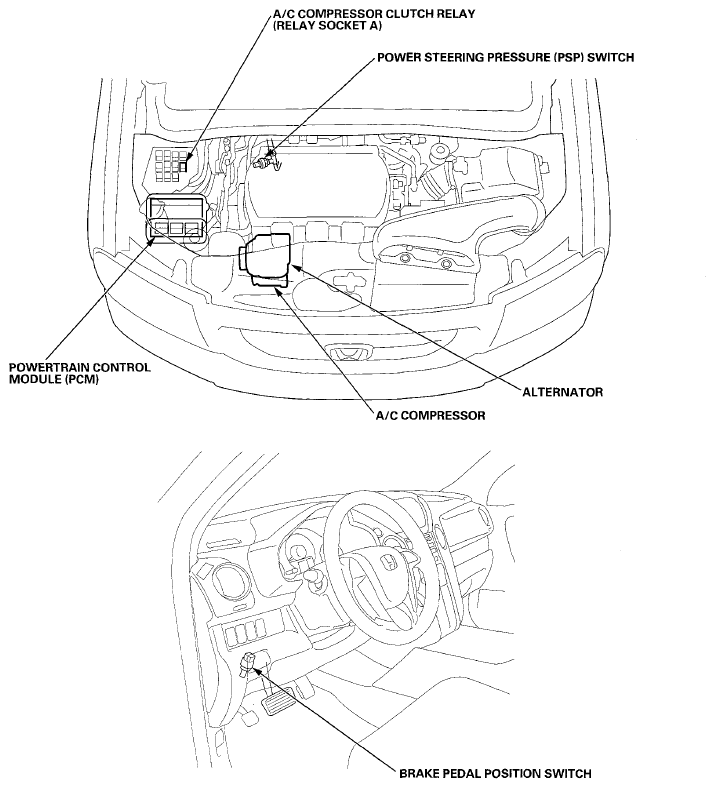 A/C COMPRESSOR CLUTCH RELAY
(RELAY SOCKET A)

POWER STEERING PRESSURE (PSP) SWITCH

POWERTRAIN CONTROL
MODULE (PCM)

ALTERNATOR

A/C COMPRESSOR

BRAKE PEDAL POSITION SWITCH