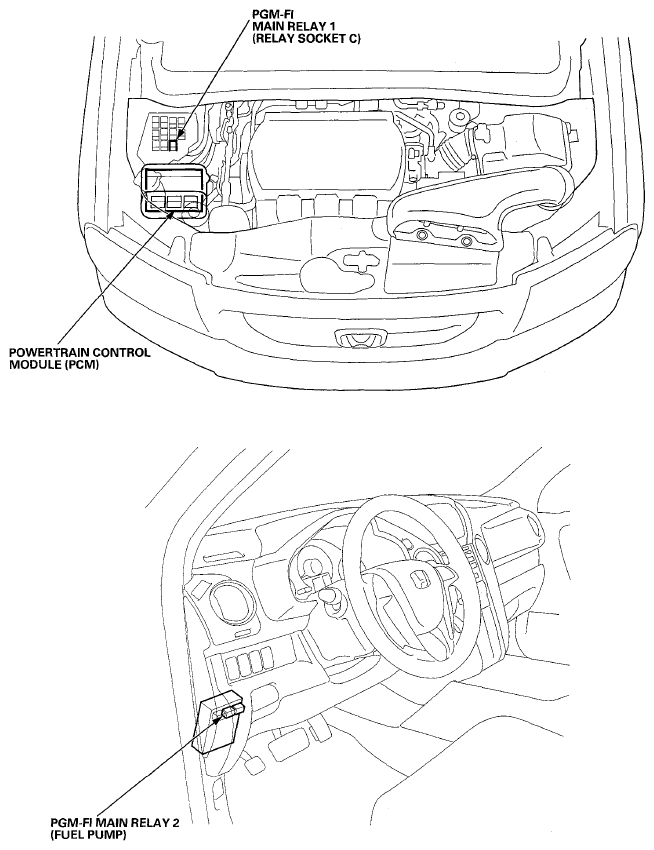 PGM-FI
MAIN RELAY 1
(RELAY SOCKET C)

POWERTRAIN CONTROL
MODULE (PCM)

PGM-FI MAIN RELAY 2
(FUEL PUMP)