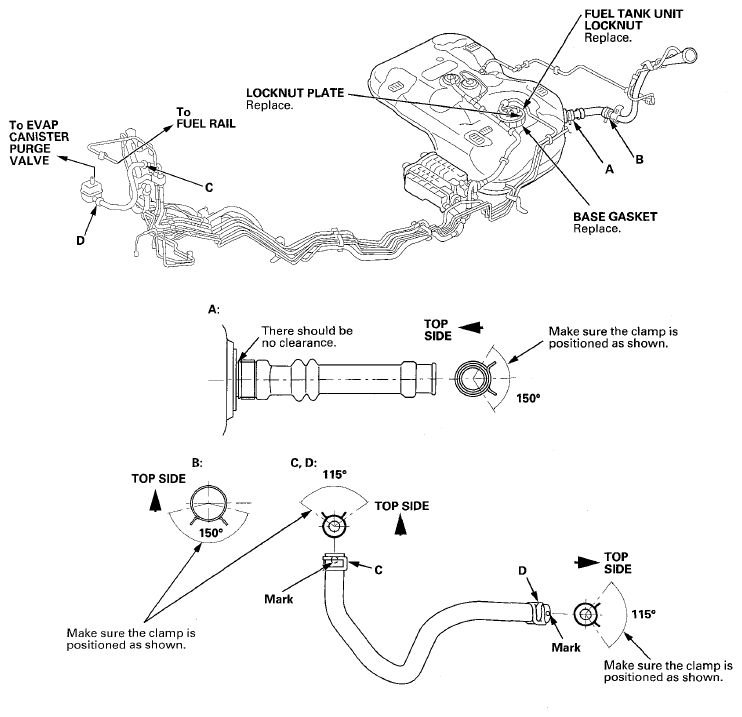 FUEL TANK UNIT LOCKNUT
Replace.

LOCKNUT PLATE
Replace.

To EVAP CANISTER PURGE VALVE

To FUEL RAIL

C

D

A

B

BASE GASKET
Replace.

A:

There should be no clearance.

TOP SIDE

Make sure the clamp is positioned as shown.

150°

B:

TOP SIDE

150°

C, D:

115°

TOP SIDE

C

Mark

D

TOP SIDE

115°

Mark

Make sure the clamp is positioned as shown.

Make sure the clamp is positioned as shown.