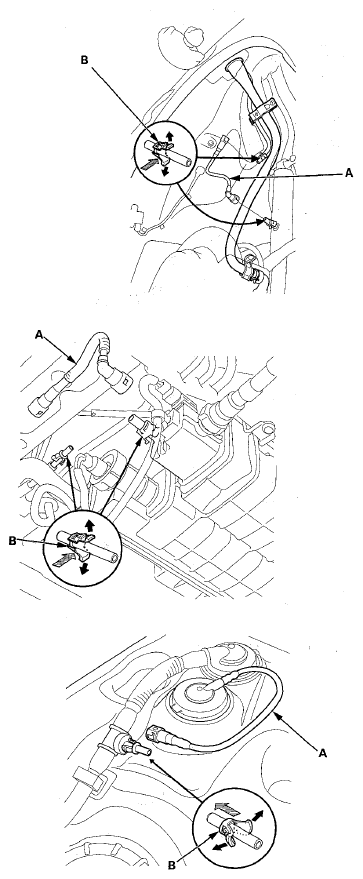 B
A
A
B
A
B