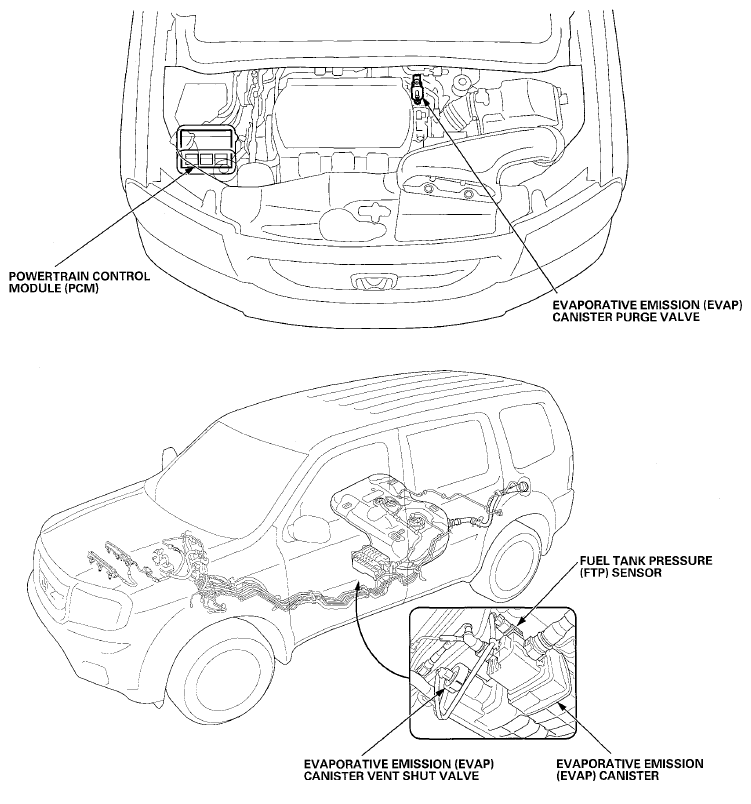 POWERTRAIN CONTROL MODULE (PCM)

EVAPORATIVE EMISSION (EVAP) CANISTER PURGE VALVE

FUEL TANK PRESSURE (FTP) SENSOR

EVAPORATIVE EMISSION (EVAP) CANISTER VENT SHUT VALVE

EVAPORATIVE EMISSION (EVAP) CANISTER