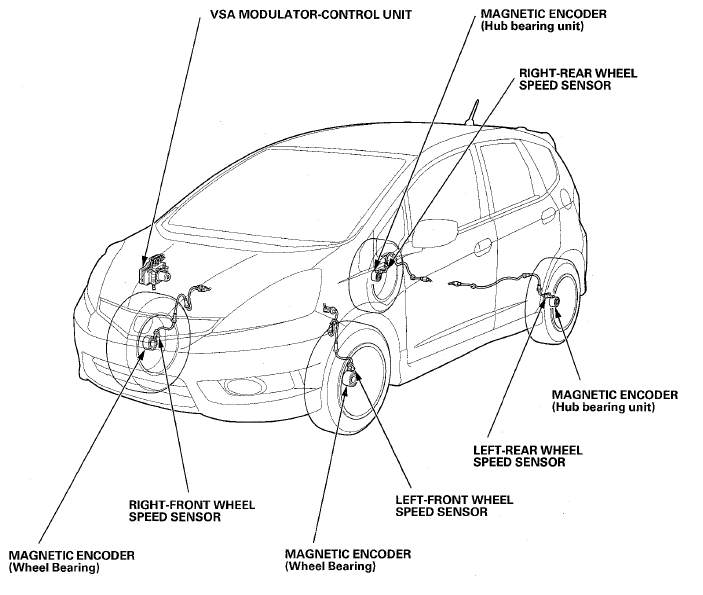 VSA MODULATOR-CONTROL UNIT

MAGNETIC ENCODER
(Hub bearing unit)

RIGHT-REAR WHEEL
SPEED SENSOR

MAGNETIC ENCODER
(Hub bearing unit)

LEFT-REAR WHEEL
SPEED SENSOR

RIGHT-FRONT WHEEL
SPEED SENSOR

LEFT-FRONT WHEEL
SPEED SENSOR

MAGNETIC ENCODER
(Wheel Bearing)

MAGNETIC ENCODER
(Wheel Bearing)