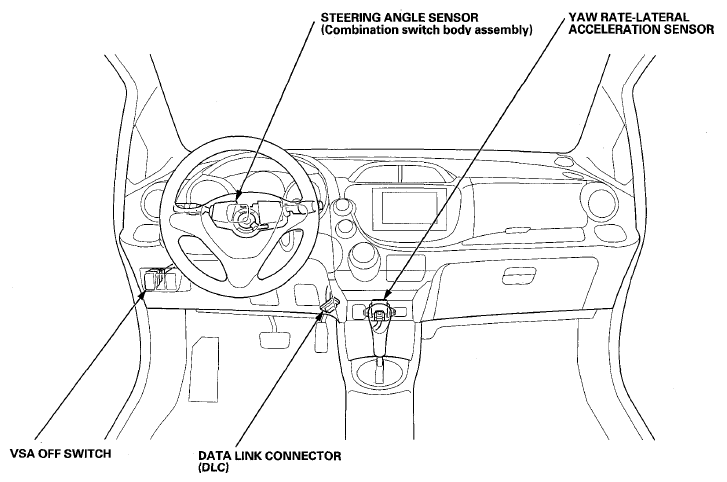 STEERING ANGLE SENSOR
(Combination switch body assembly)

YAW RATE-LATERAL
ACCELERATION SENSOR

VSA OFF SWITCH

DATA LINK CONNECTOR
(DLC)