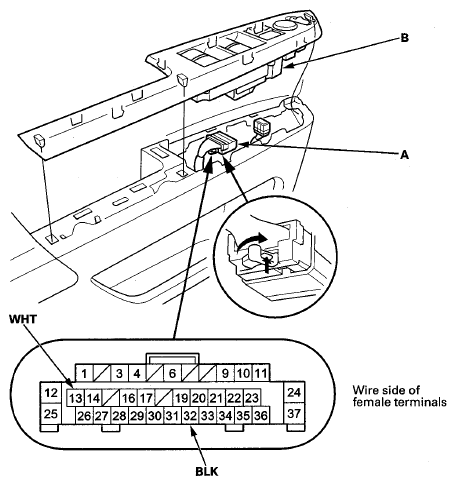 B

A

WHT

1 3 4 6 9 10 11
12 13 14 16 17 19 20 21 22 23 24
25 26 27 28 29 30 31 32 33 34 35 36 37

Wire side of female terminals

BLK