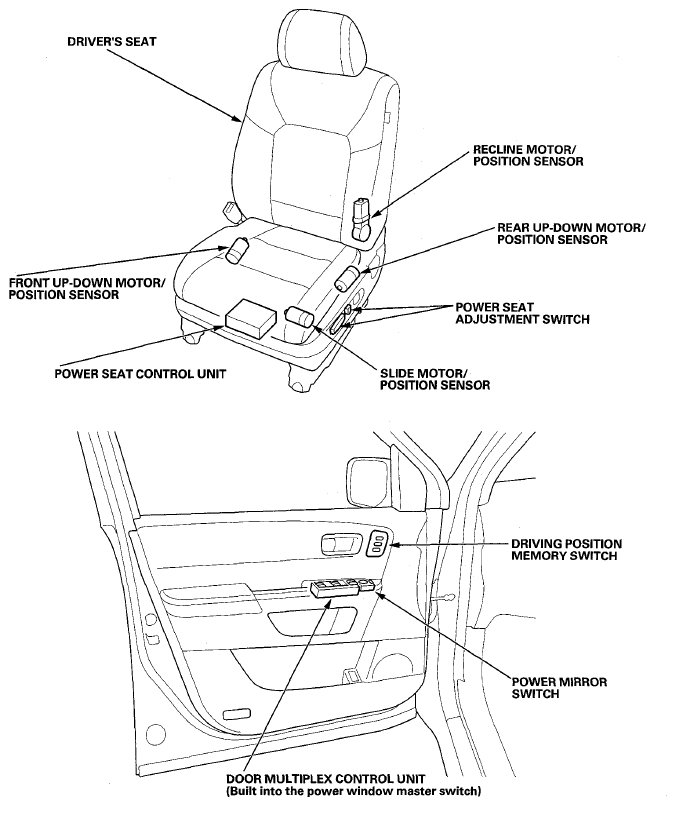 DRIVER'S SEAT

RECLINE MOTOR/ POSITION SENSOR

REAR UP-DOWN MOTOR/ POSITION SENSOR

FRONT UP-DOWN MOTOR/ POSITION SENSOR

POWER SEAT ADJUSTMENT SWITCH

POWER SEAT CONTROL UNIT

SLIDE MOTOR/ POSITION SENSOR

DRIVING POSITION MEMORY SWITCH

POWER MIRROR SWITCH

DOOR MULTIPLEX CONTROL UNIT
(Built into the power window master switch)