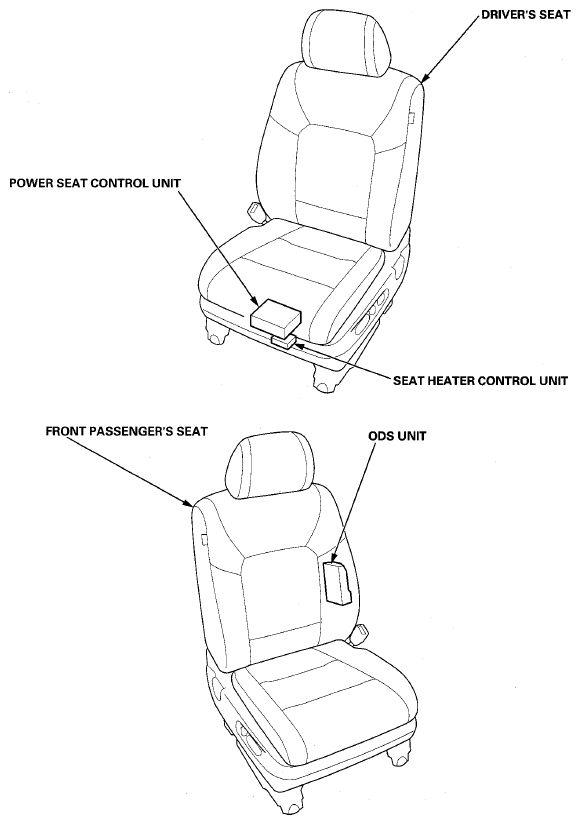 DRIVER'S SEAT

POWER SEAT CONTROL UNIT

SEAT HEATER CONTROL UNIT

FRONT PASSENGER'S SEAT

ODS UNIT