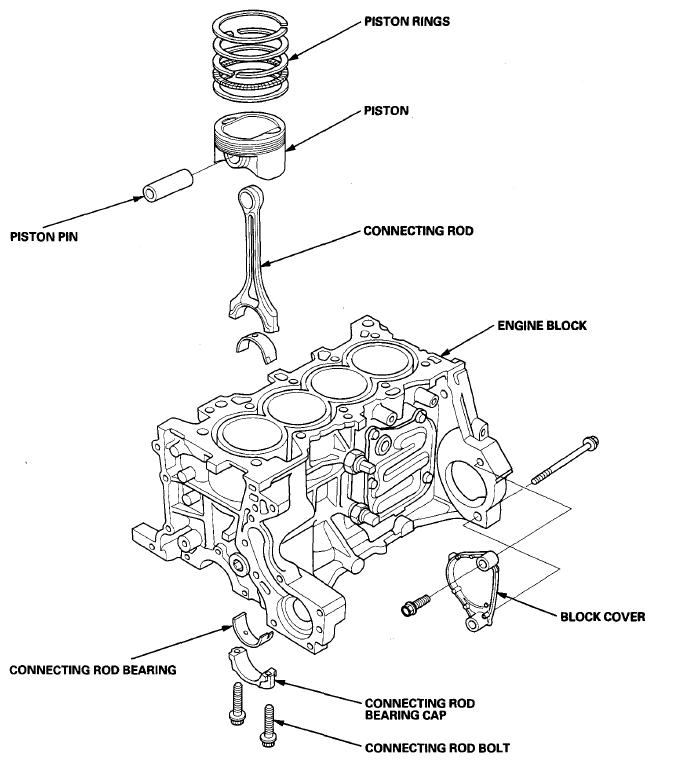 PISTON RINGS

PISTON

PISTON PIN

CONNECTING ROD

ENGINE BLOCK

BLOCK COVER

CONNECTING ROD BEARING

CONNECTING ROD BEARING CAP

CONNECTING ROD BOLT