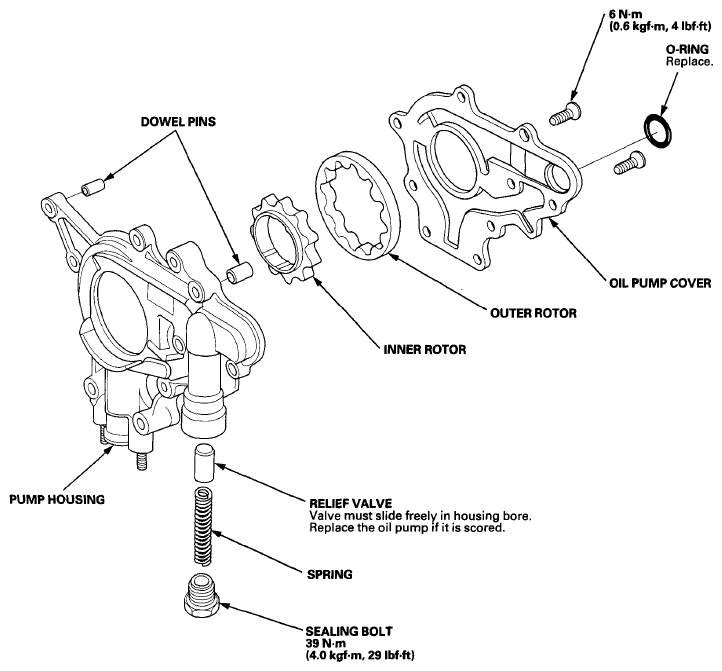 6 N·m
(0.6 kgf·m, 4 lbf·ft)

O-RING
Replace.

DOWEL PINS

OIL PUMP COVER

OUTER ROTOR

INNER ROTOR

PUMP HOUSING

RELIEF VALVE
Valve must slide freely in housing bore.
Replace the oil pump if it is scored.

SPRING

SEALING BOLT
39 N·m
(4.0 kgf·m, 29 lbf·ft)