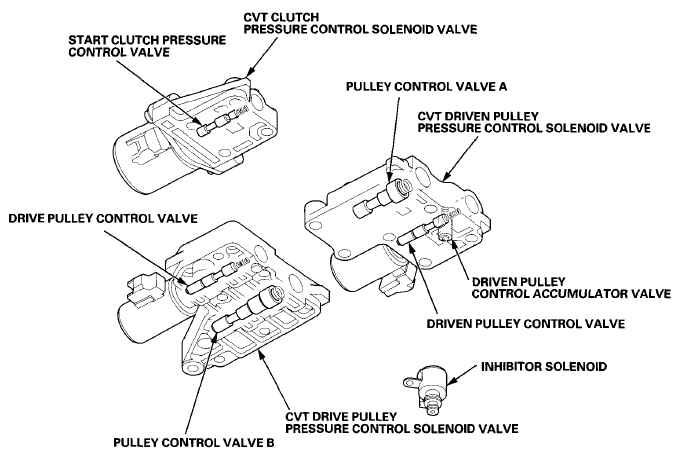 CVT CLUTCH
PRESSURE CONTROL SOLENOID VALVE

START CLUTCH PRESSURE
CONTROL VALVE

PULLEY CONTROL VALVE A

CVT DRIVEN PULLEY
PRESSURE CONTROL SOLENOID VALVE

DRIVE PULLEY CONTROL VALVE

DRIVEN PULLEY
CONTROL ACCUMULATOR VALVE

DRIVEN PULLEY CONTROL VALVE

INHIBITOR SOLENOID

CVT DRIVE PULLEY
PRESSURE CONTROL SOLENOID VALVE

PULLEY CONTROL VALVE B