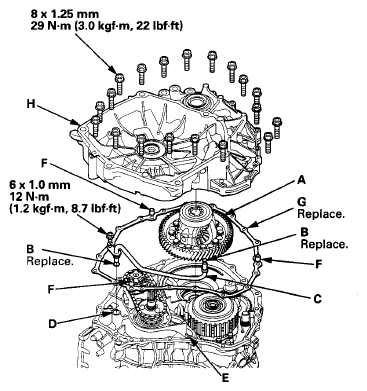 8 x 1.25 mm
29 N·m (3.0 kgf·m, 22 lbf·ft)

H

F

6 x 1.0 mm
12 N·m
(1.2 kgf·m, 8.7 lbf·ft)

A

G
Replace.

B
Replace.

B
Replace.

F

F

C

D

E